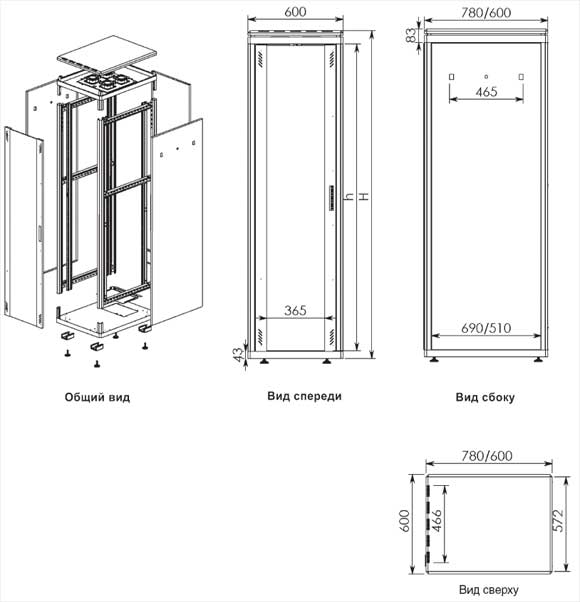 600

780/600

83

465

h

H

365

690/510

43

Общий вид

Вид спереди

Вид сбоку

780/600

600

466

572

Вид сверху